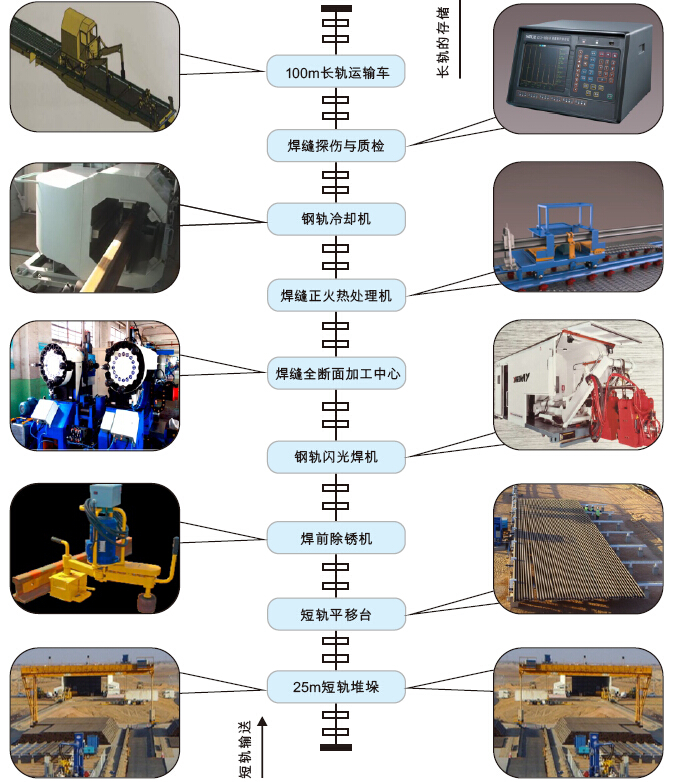 长轨的存储

100m长轨运输车

焊缝探伤与质检

钢轨冷却机

焊缝正火热处理机

焊缝全断面加工中心

钢轨闪光焊机

焊前除锈机

短轨平移台

25m短轨堆垛

短轨输送